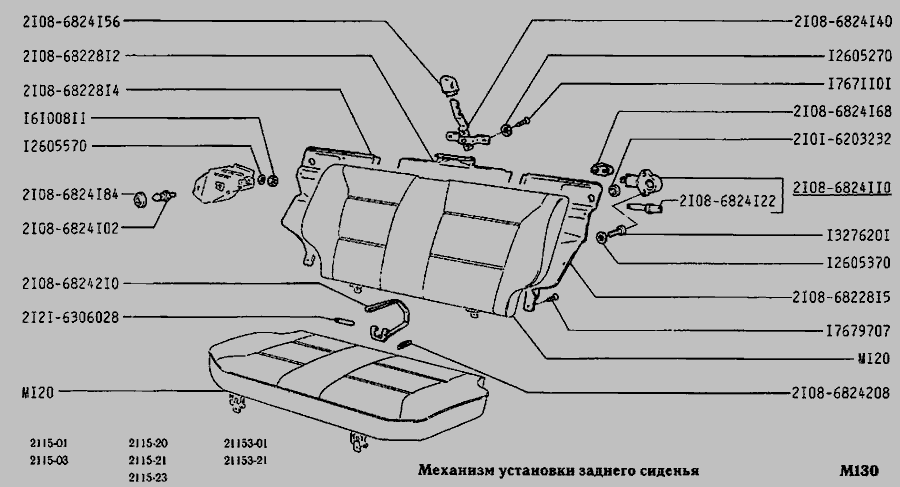 2I08-6824I56
2I08-68228I2
2I08-68228I4
I6I008II
I2605570
2I08-6824I84
2I08-6824I02
2I08-68242I0
2I2I-6306028
MI20
2I08-6824I40
I2605270
I767II0I
2I08-6824I68
2I0I-6203232
2I08-6824II0
2I08-6824I22
I327620I
I2605370
2I08-68228I5
I7679707
MI20
2I08-6824208

2115-01
2115-03
2115-20
2115-21
2115-23
21153-01
21153-21
Механизм установки заднего сиденья
M130