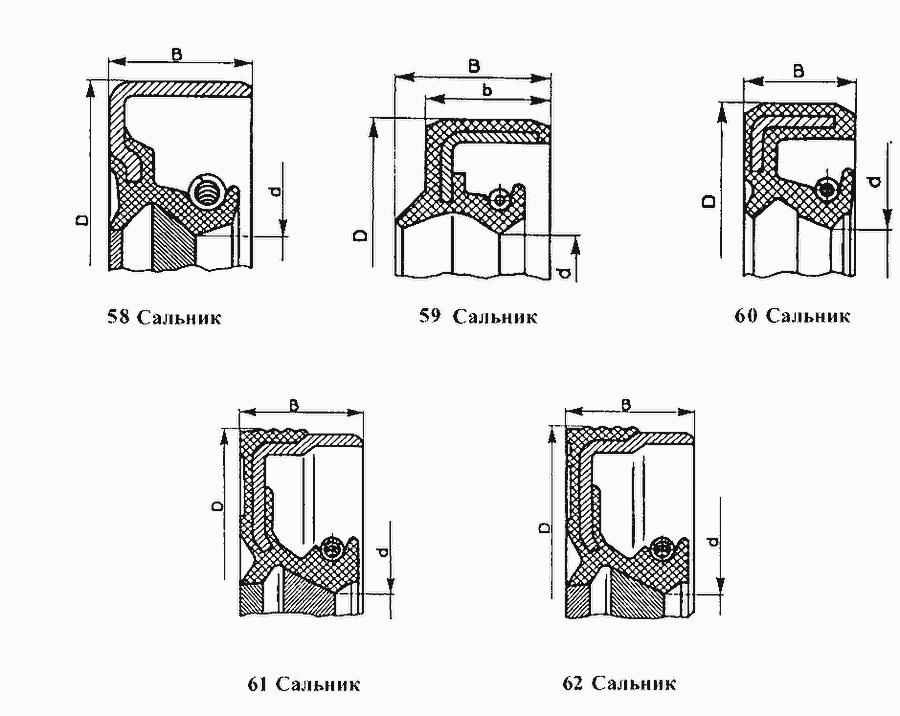 B
D
d
58 Сальник

B
b
D
d
59 Сальник

B
D
d
60 Сальник

B
D
d
61 Сальник

B
D
d
62 Сальник