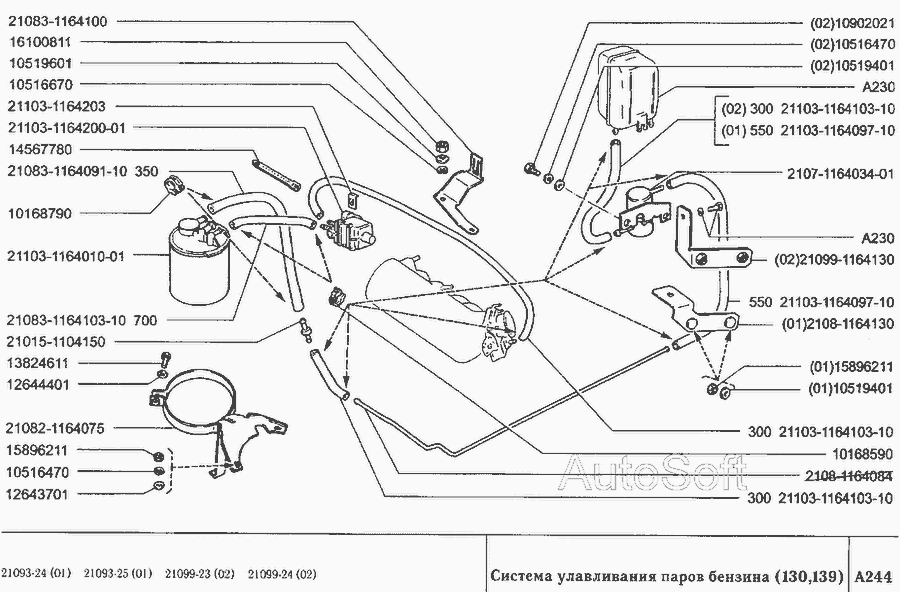 21083-1164100
16100811
10519601
10516670
21103-1164203
21103-1164200-01
14567780
21083-1164091-10 350
10168790
21103-1164010-01
21083-1164103-10 700
21015-1104150
13824611
12644401
21082-1164075
15896211
10516470
12643701

(02)10902021
(02)10516470
(02)10519401
A230
(02) 300 21103-1164103-10
(01) 550 21103-1164097-10
2107-1164034-01
A230
(02)21099-1164130
550 21103-1164097-10
(01)2108-1164130
(01)15896211
(01)10519401
300 21103-1164103-10
10168590
2108-1164084
300 21103-1164103-10

AutoSoft

21093-24 (01) 21093-25 (01) 21099-23 (02) 21099-24 (02)

Система улавливания паров бензина (130,139)

A244