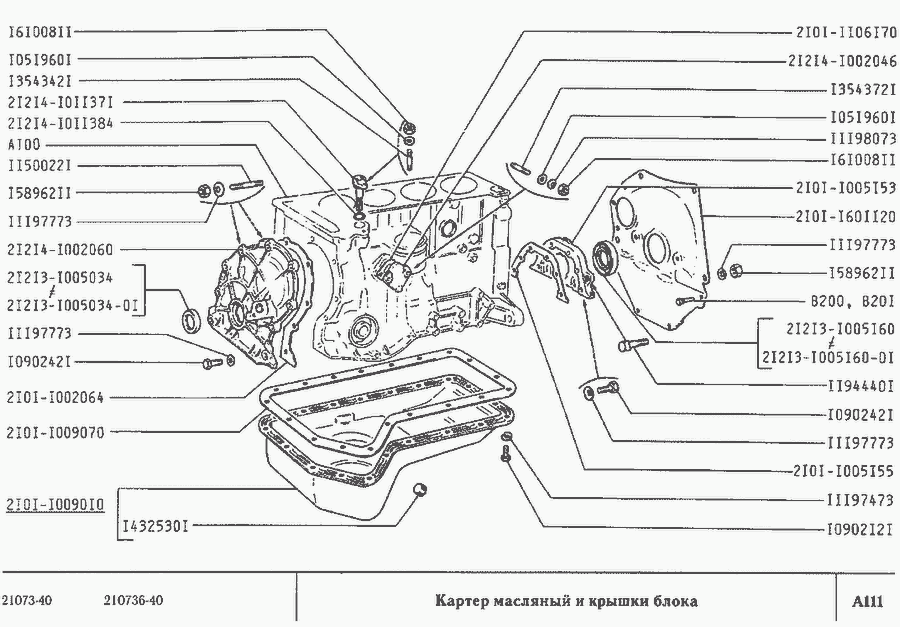 I6I008II
I05I960I
I354342I
2I2I4-I0II37I
2I2I4-I0II384
AI00
II50022I
I58962II
III97773
2I2I4-I002060
2I2I3-I005034
≠
2I2I3-I005034-0I
III97773
I090242I
2I0I-I002064
2I0I-I009070
2I0I-I0090I0
I432530I
2I0I-II06I70
2I2I4-I002046
I354372I
I05I960I
III98073
I6I008II
2I0I-I005I53
2I0I-I60II20
III97773
I58962II
B200, B20I
2I2I3-I005I60
≠
2I2I3-I005I60-0I
II94440I
I090242I
III97773
2I0I-I005I55
III97473
I0902I2I
21073-40
210736-40
Картер масляный и крышки блока
A111