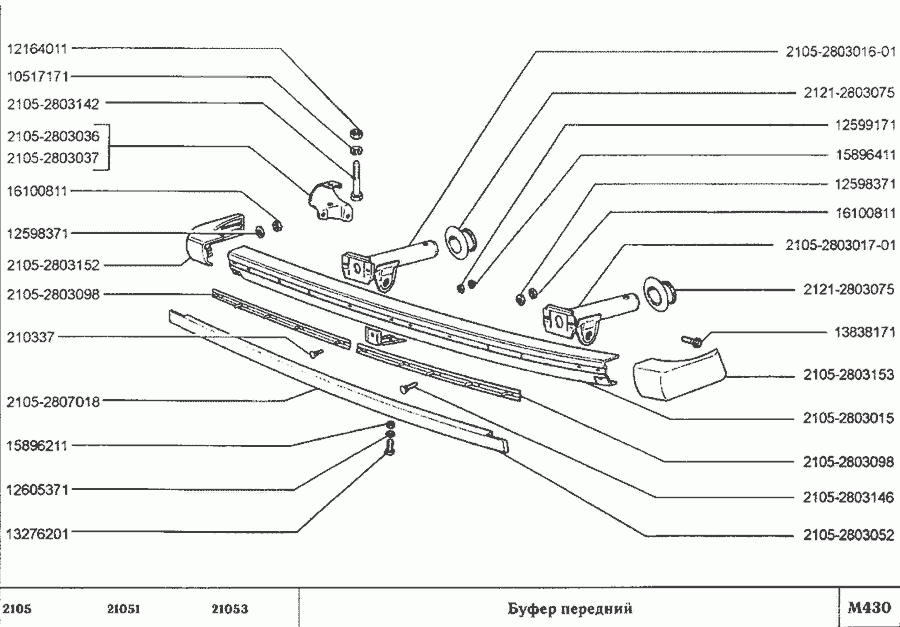 12164011
10517171
2105-2803142
2105-2803036
2105-2803037
16100811
12598371
2105-2803152
2105-2803098
210337
2105-2807018
15896211
12605371
13276201

2105-2803016-01
2121-2803075
12599171
15896411
12598371
16100811
2105-2803017-01
2121-2803075
13838171
2105-2803153
2105-2803015
2105-2803098
2105-2803146
2105-2803052

2105 21051 21053 Буфер передний M430