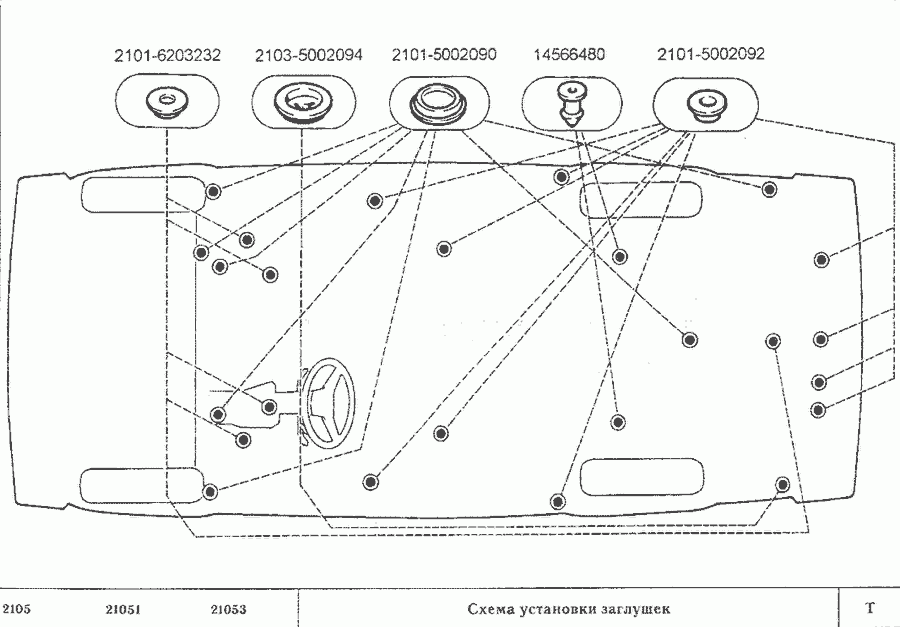 2101-6203232 2103-5002094 2101-5002090 14566480 2101-5002092

2105 21051 21053 Схема установки заглушек Т