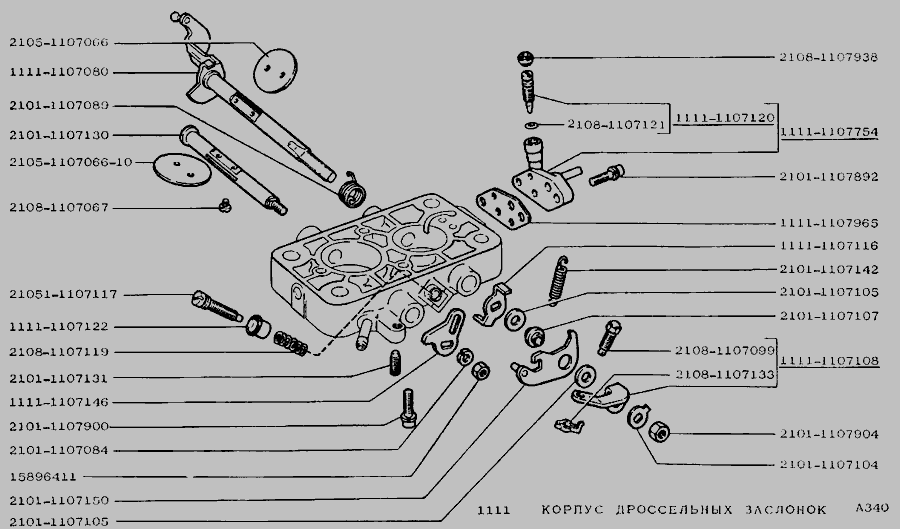 2105-1107066
1111-1107080
2101-1107089
2101-1107130
2105-1107066-10
2108-1107067
21051-1107117
1111-1107122
2108-1107119
2101-1107131
1111-1107146
2101-1107900
2101-1107084
15896411
2101-1107150
2101-1107105

2108-1107938
2108-1107121
1111-1107120
1111-1107754
2101-1107892
1111-1107965
1111-1107116
2101-1107142
2101-1107105
2101-1107107
2108-1107099
1111-1107108
2108-1107133
2101-1107904
2101-1107104

1111 КОРПУС ДРОССЕЛЬНЫХ ЗАСЛОНОК А340