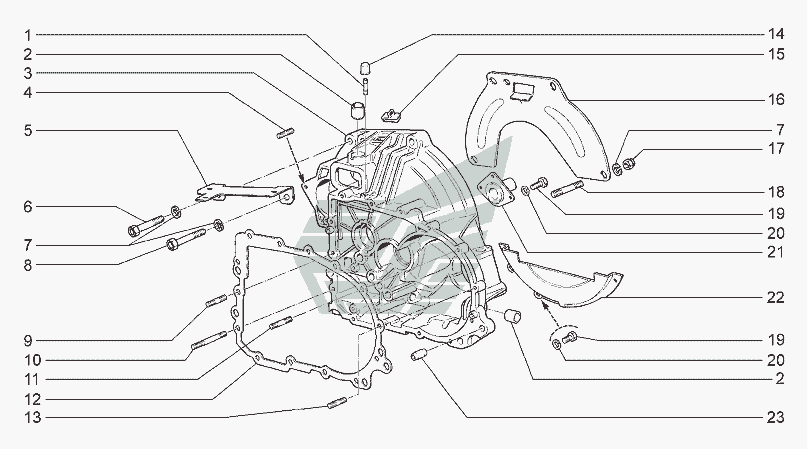 1
2
3
4
5
6
7
8
9
10
11
12
13
14
15
16
7
17
18
19
20
21
22
19
20
2
23