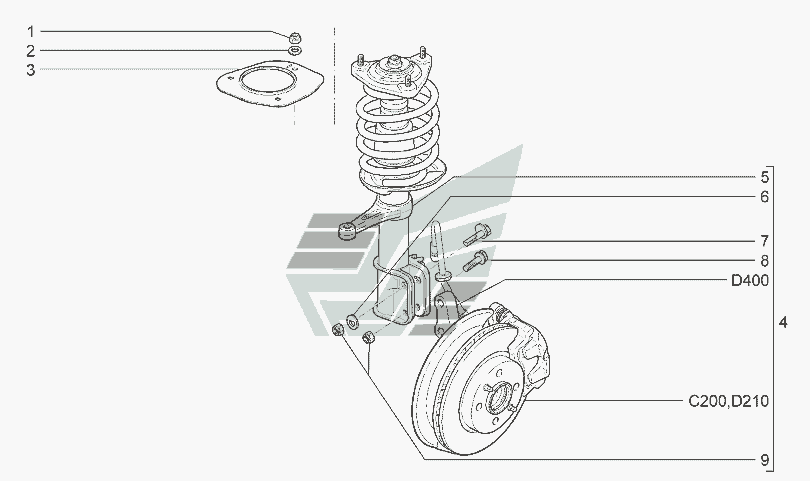 1
2
3
5
6
7
8
D400
4
C200,D210
9