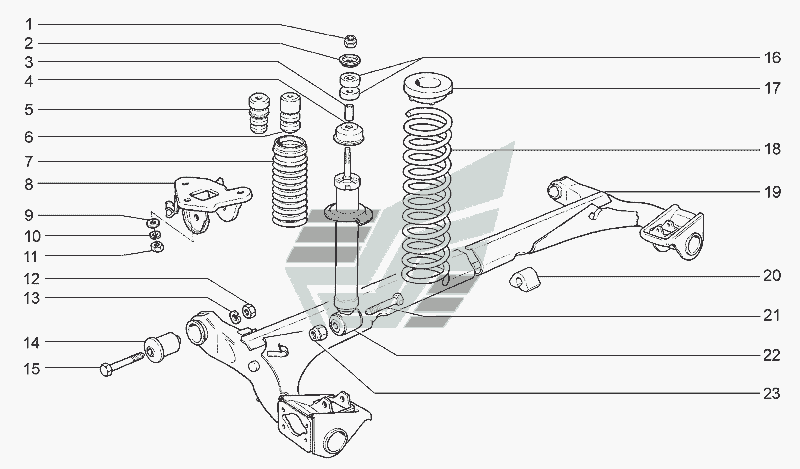 1
2
3
4
5
6
7
8
9
10
11
12
13
14
15
16
17
18
19
20
21
22
23