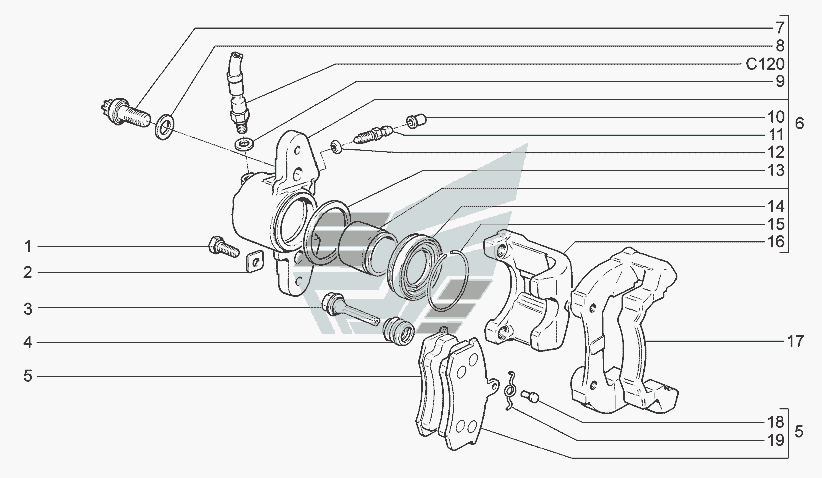 7
8
C120
9
10
11
12
13
14
15
16
6
1
2
3
4
5
17
18
19
5