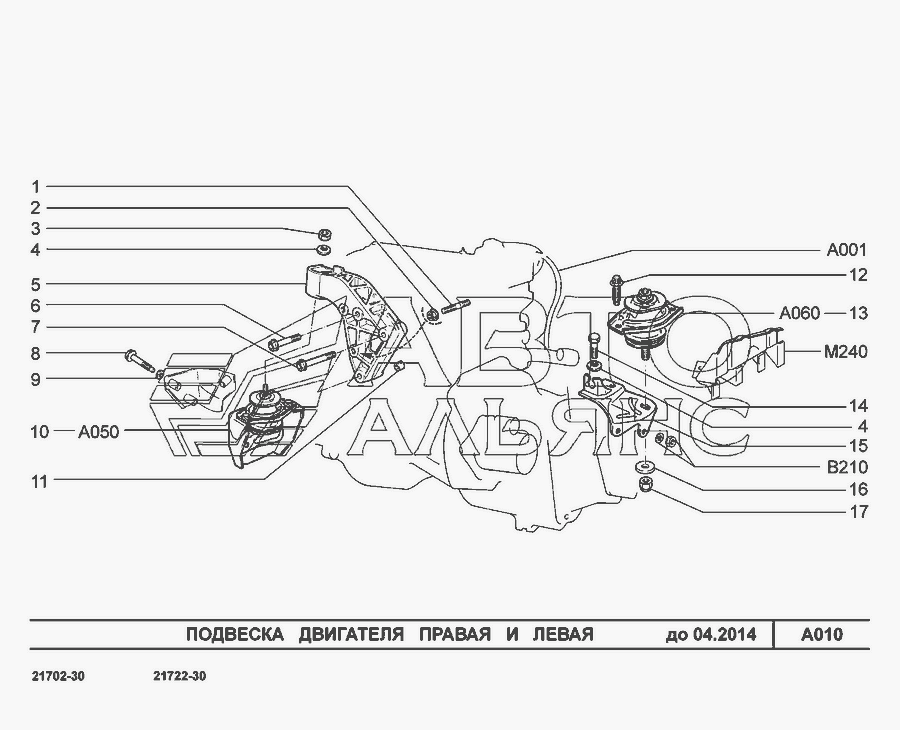 1
2
3
4
5
6
7
8
9
10 A050
11
A001
12
A060 13
M240
14
4
15
B210
16
17

АВТО АЛЬЯНС

ПОДВЕСКА ДВИГАТЕЛЯ ПРАВАЯ И ЛЕВАЯ до 04.2014 A010

21702-30 21722-30