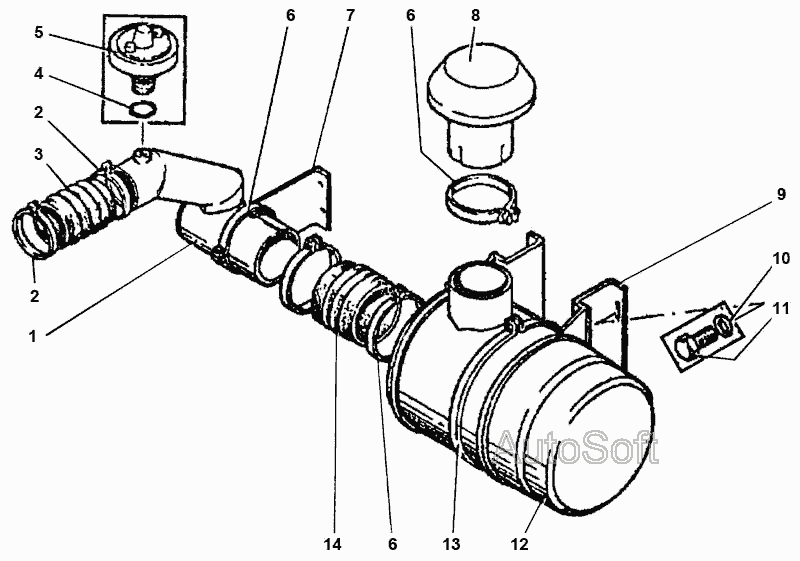 5
4
2
3
2
1
6
7
6
8
9
10
11
14
6
13
12
AutoSoft