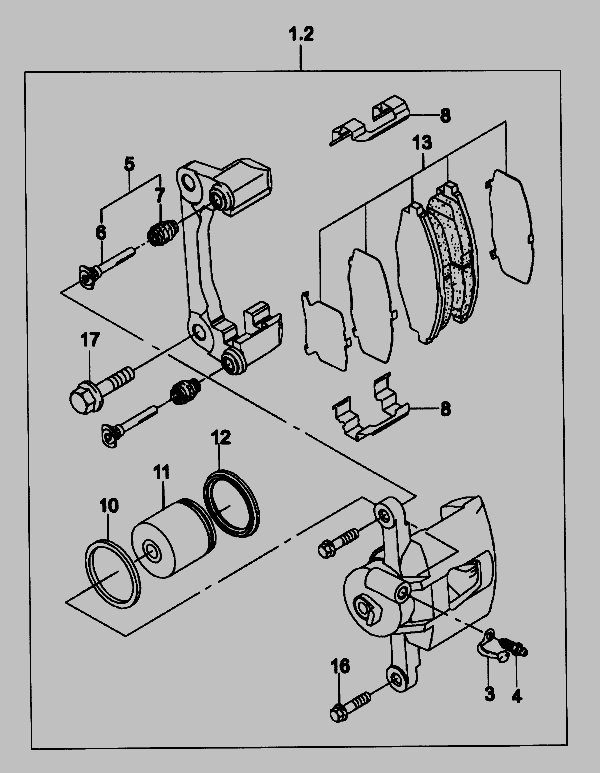 1.2
8
13
5
7
6
17
8
12
11
10
16
3
4