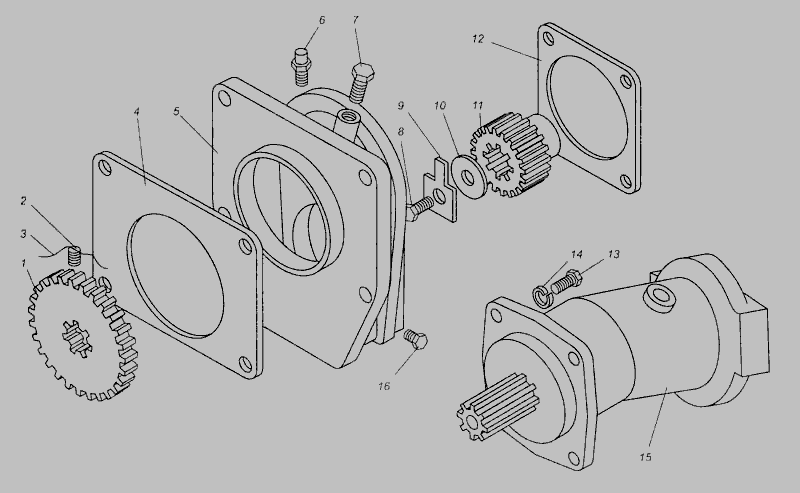 6
7
12
4
5
9
10
11
8
2
3
1
14
13
16
15