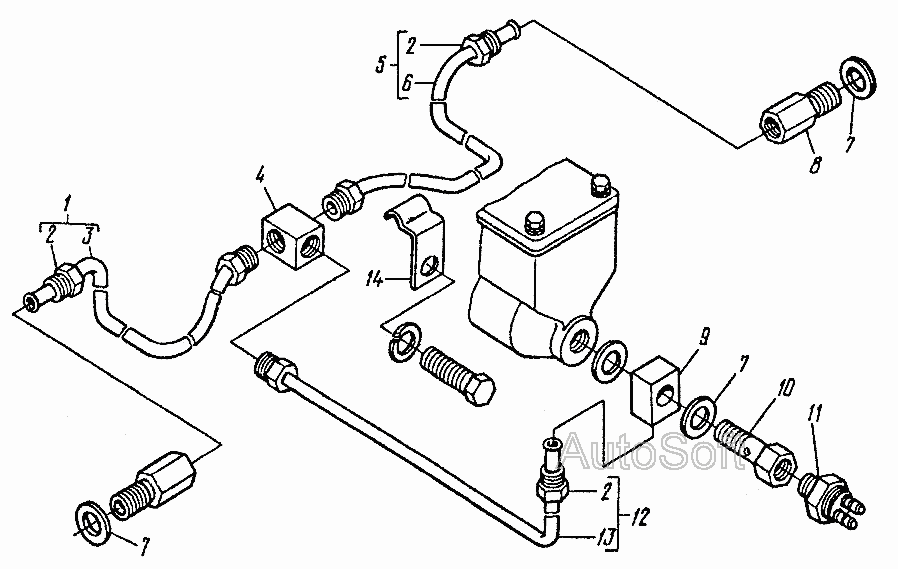 5
2
6
7
8
4
1
2
3
14
9
7
10
11
AutoSoft
2
12
13
7