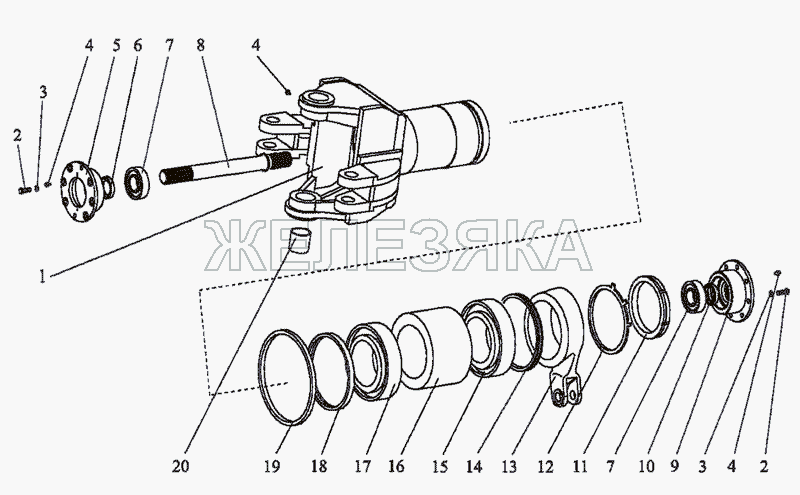 4 5 6 7 8 4
3
2
1
ЖЕЛЕЗЯКА
20 19 18 17 16 15 14 13 12 11 7 10 9 3 4 2