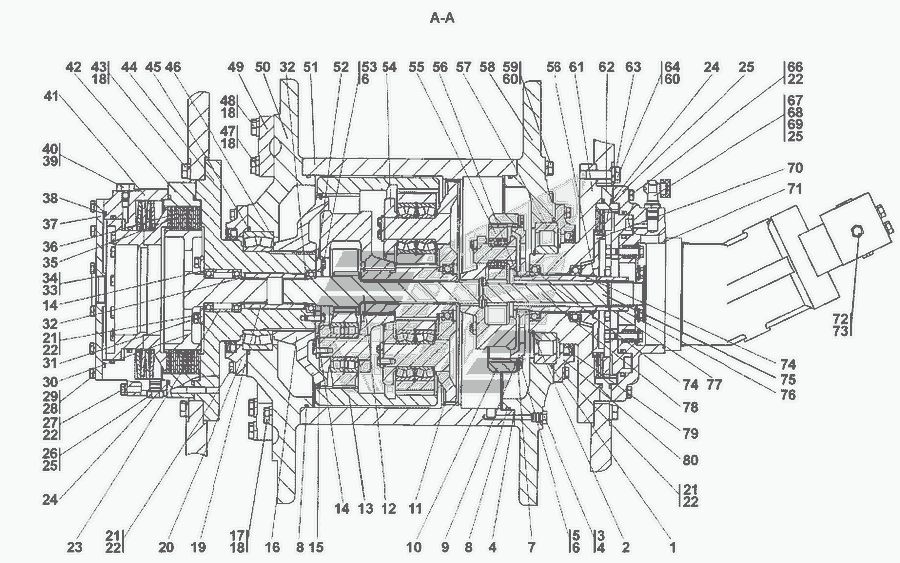 A-A

42 43 18 44 45 46 49 50 32 51 52 53 6 54 55 56 57 58 59 60 56 61 62 63 64 60 24 25 66 22

41

48 18

47 18

67 68 69 25

40 39

70

71

38

37

36

35

34 33

14

32

21 22

31

30

29

28

27 22

26 25

24

72 73

74

75

76

74 77

78

79

80

21 22

23 21 22 20 19 17 18 16 8 15 14 13 12 11 10 9 8 4 7 5 6 3 4 2 1