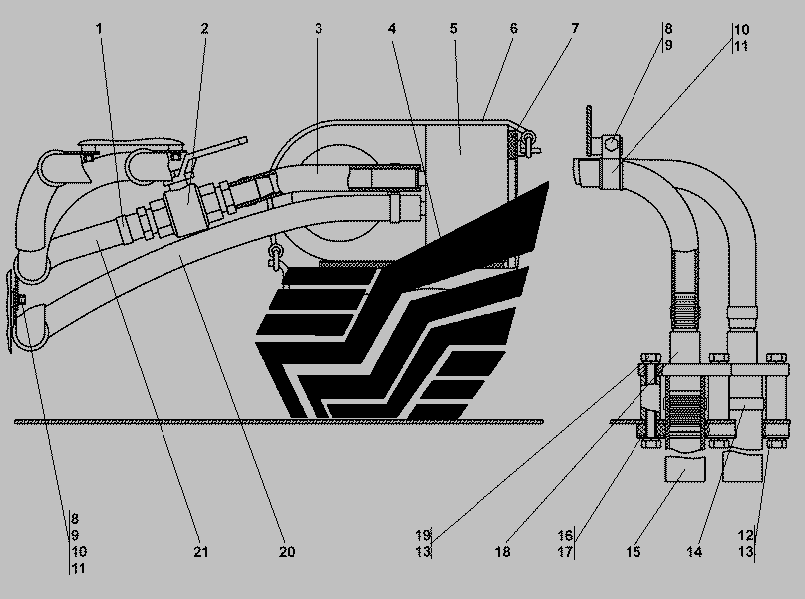 1
2
3
4
5
6
7
8
9
10
11
8
9
10
11
21
20
19
13
18
16
17
15
14
12
13