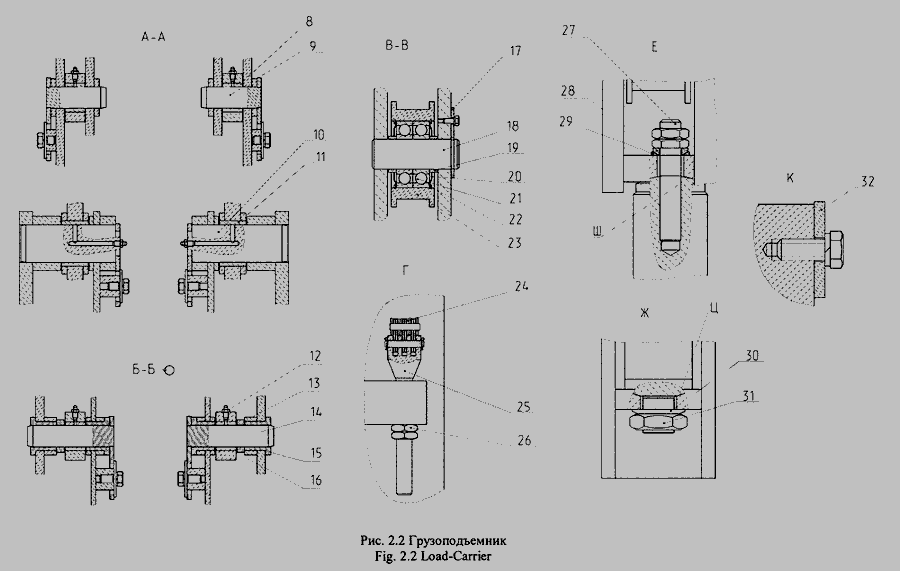 А-А

8

9

10

11

Б-Б

12

13

14

15

16

В-В

17

18

19

20

21

22

23

Г

24

25

26

Е

27

28

29

Ш

К

32

Ж

Ц

30

31

Рис. 2.2 Грузоподъемник
Fig. 2.2 Load-Carrier