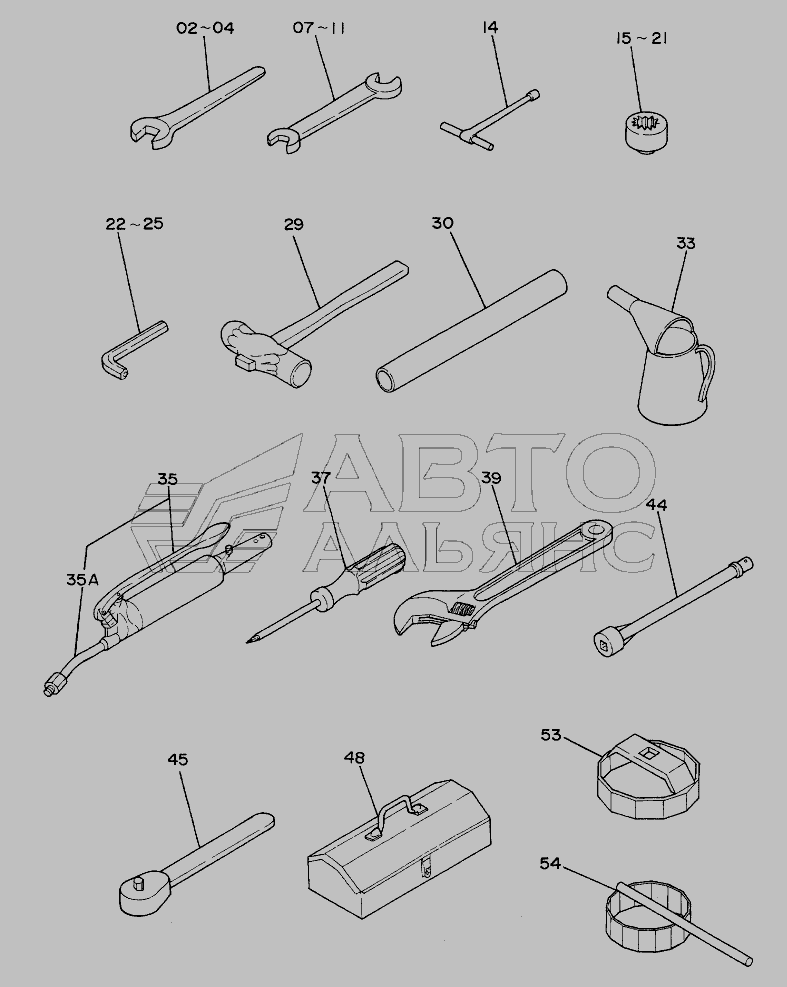 02~04
07~11
14
15~21
22~25
29
30
33
АВТО
АЛЬЯНС
35
35A
37
39
44
45
48
53
54