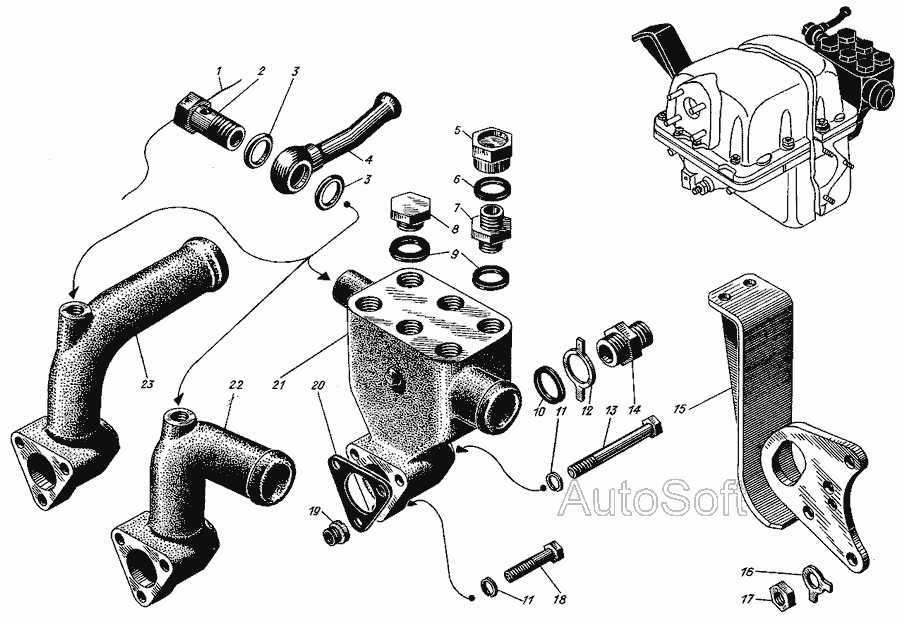 1
2
3
4
3
5
6
7
8
9
23
22
21
20
10
11
12
13
14
15
19
11
18
16
17
AutoSoft