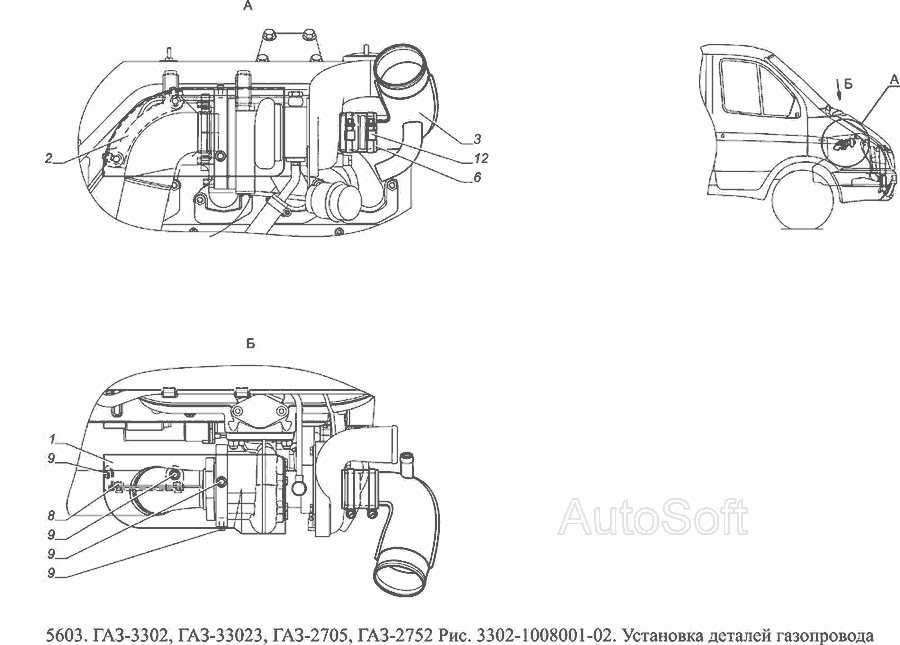 А

2

3

12

6

Б

А

Б

1

9

8

9

9

9

AutoSoft

5603. ГАЗ-3302, ГАЗ-33023, ГАЗ-2705, ГАЗ-2752 Рис. 3302-1008001-02. Установка деталей газопровода