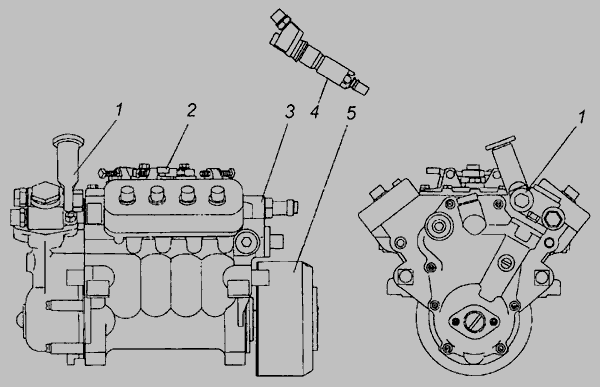 1
2
3
4
5
1