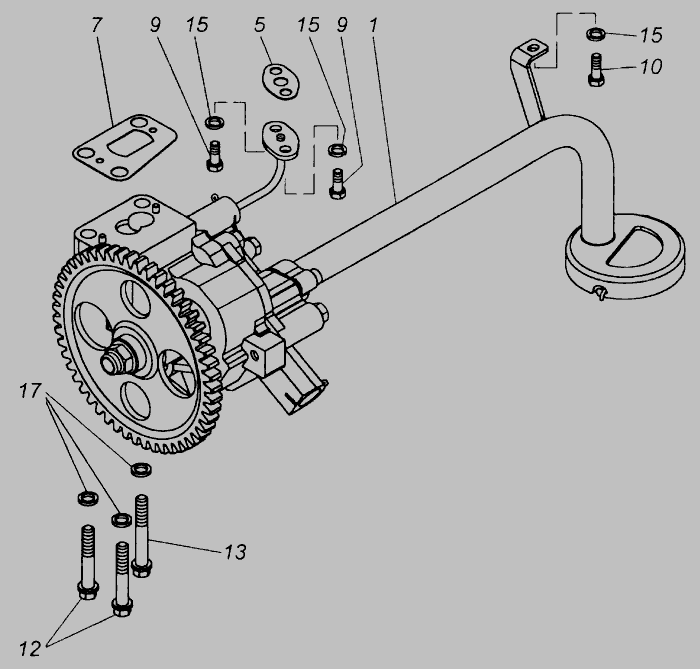 7
9
15
5
15
9
1
15
10
17
13
12