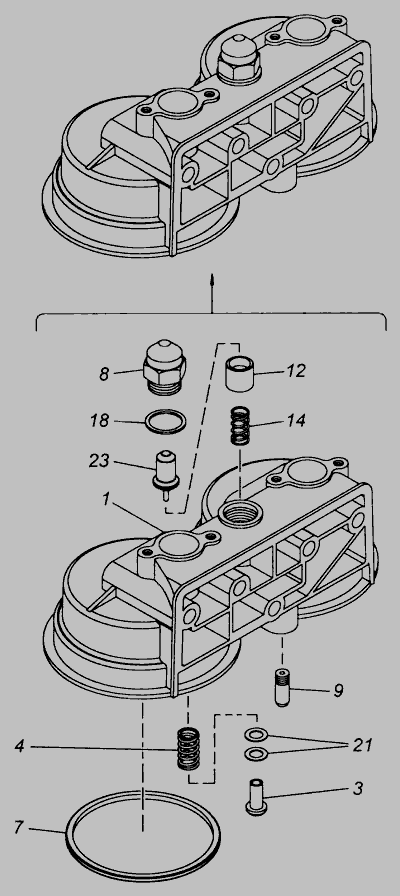 8
12
18
14
23
1
9
4
21
3
7