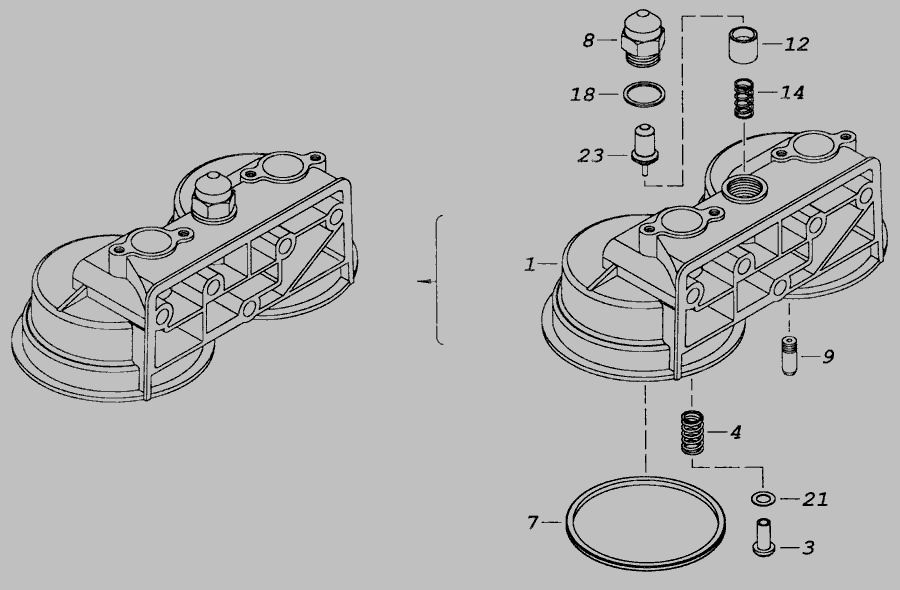 8
12
18
14
23
1
9
4
21
7
3