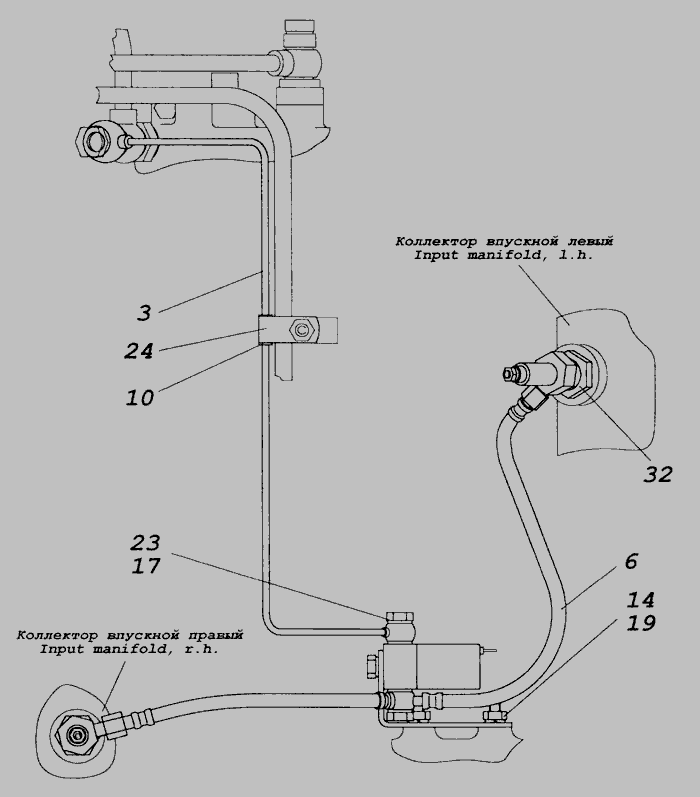 Коллектор впускной левый
Input manifold, l.h.

3
24
10

32

23
17

6

14
19

Коллектор впускной правый
Input manifold, r.h.