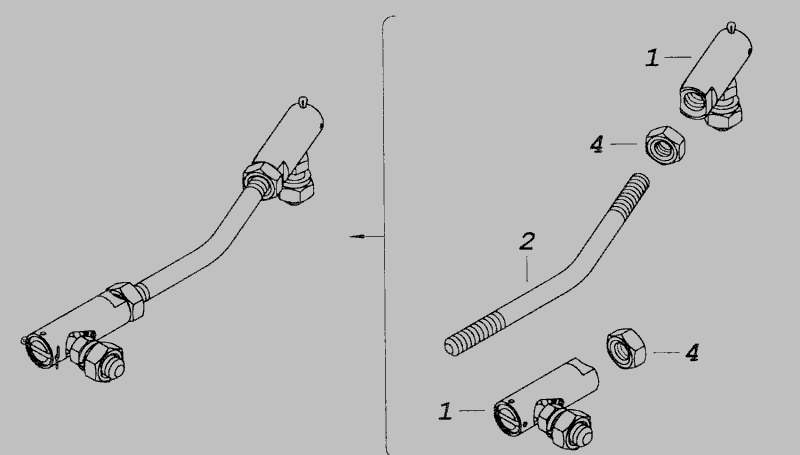 1
4
2
4
1