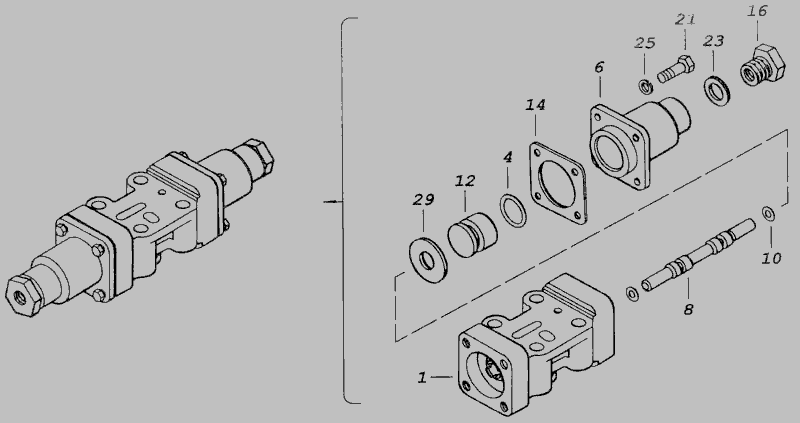 21
16
25
23
6
14
4
12
29
10
8
1