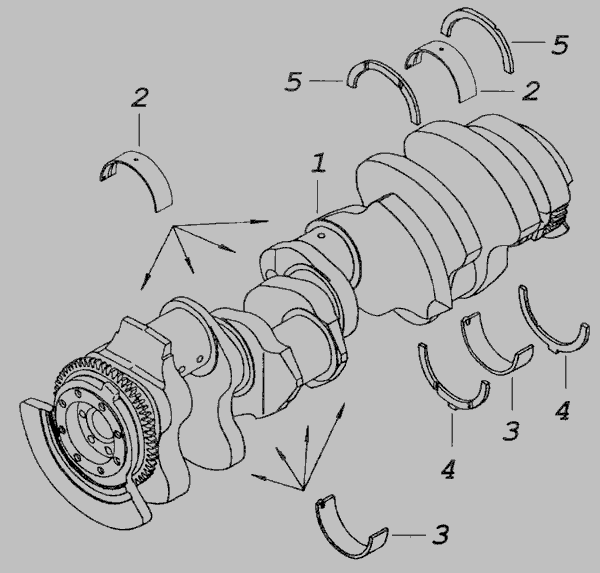 5
5
2
2
1
4
3
4
3