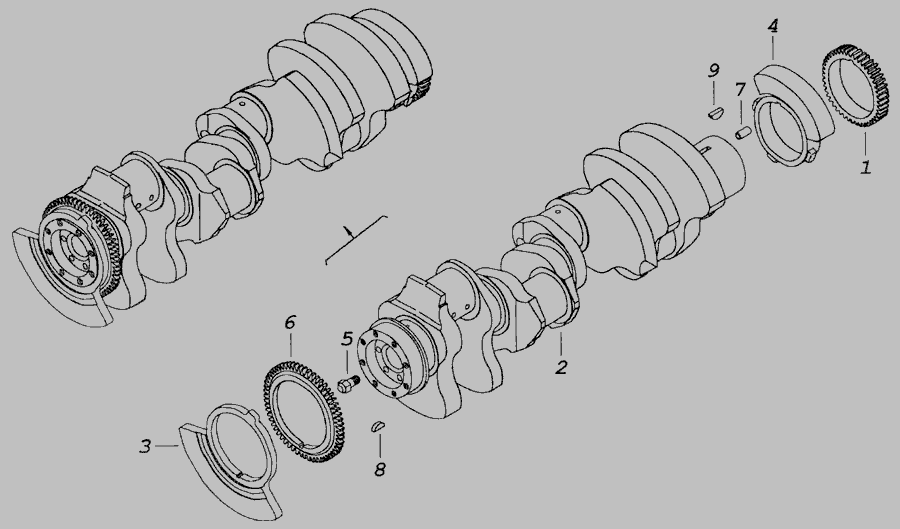 4
9
7
1
2
6
5
3
8