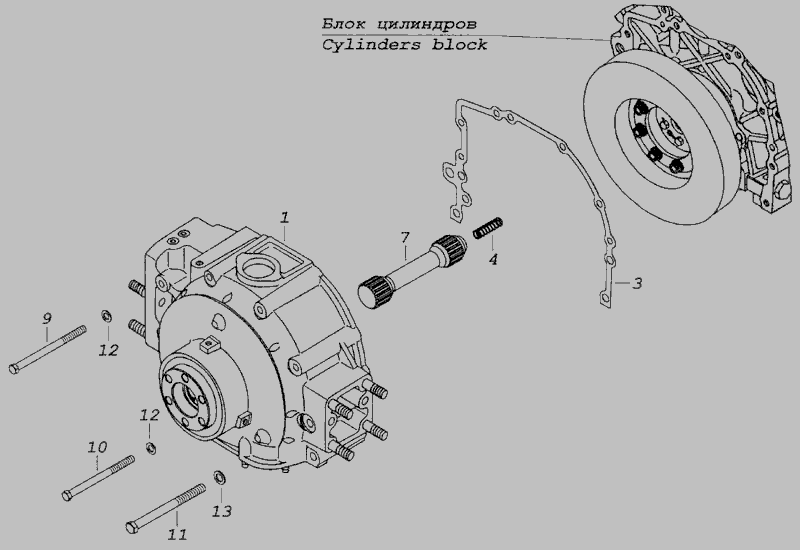 Блок цилиндров
Cylinders block

1

7

4

3

9

12

12

10

13

11