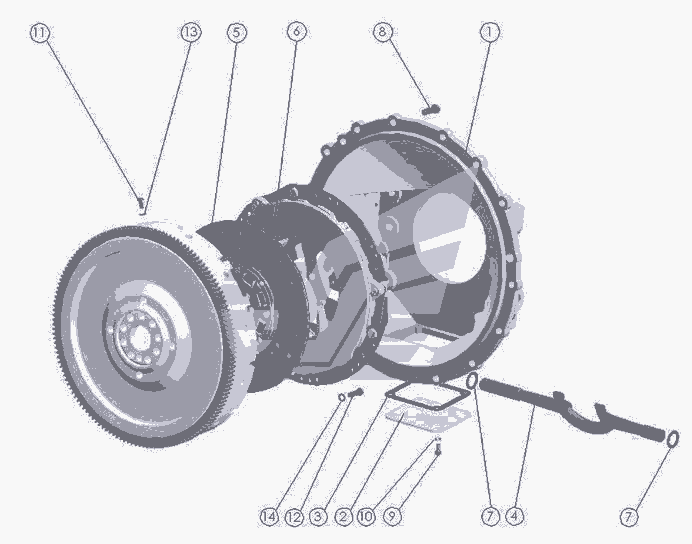 11
13
5
6
8
1
14
12
3
2
10
9
7
4
7