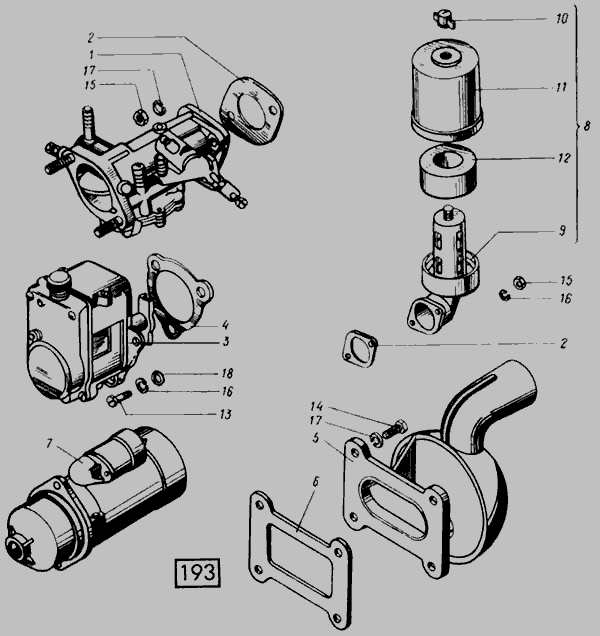 2
1
17
15
10
11
8
12
9
15
16
4
3
2
18
16
13
14
17
5
7
6
193