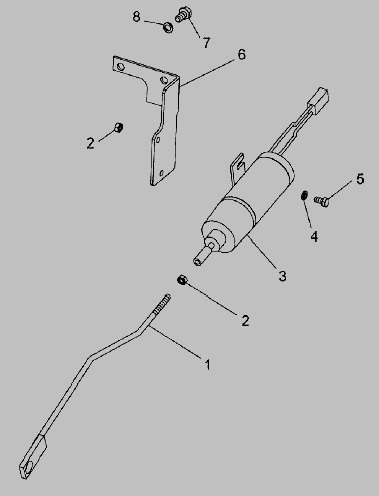 8
7
6
2
5
4
3
2
1