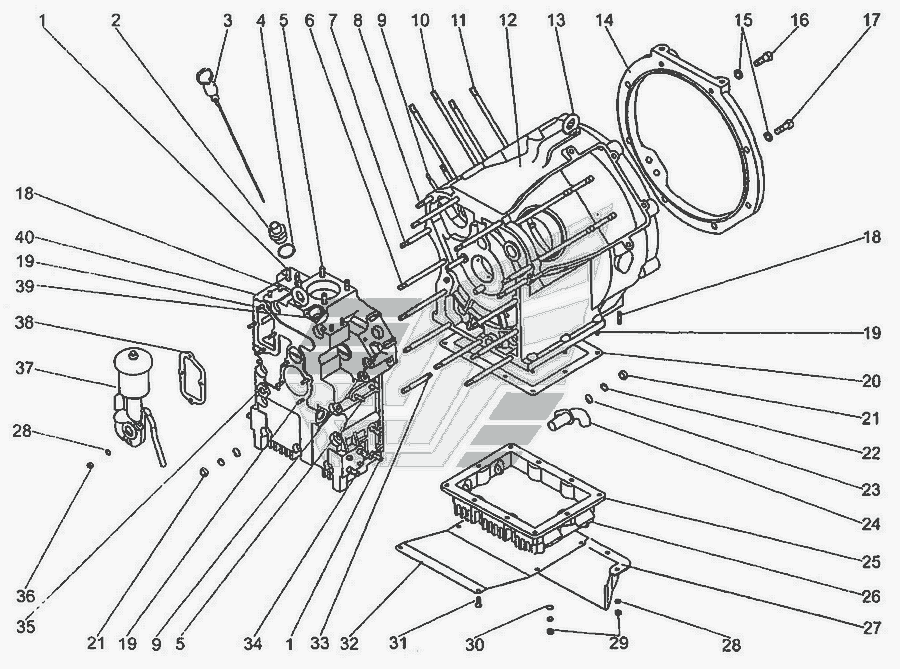 1 2 3 4 5 6 7 8 9 10 11 12 13 14 15 16 17

18
40
19
39
38
37
28

18
19
20
21
22
23
24
25
26
27

36
35

21 19 9 5 34 1 33 32 31 30 29 28