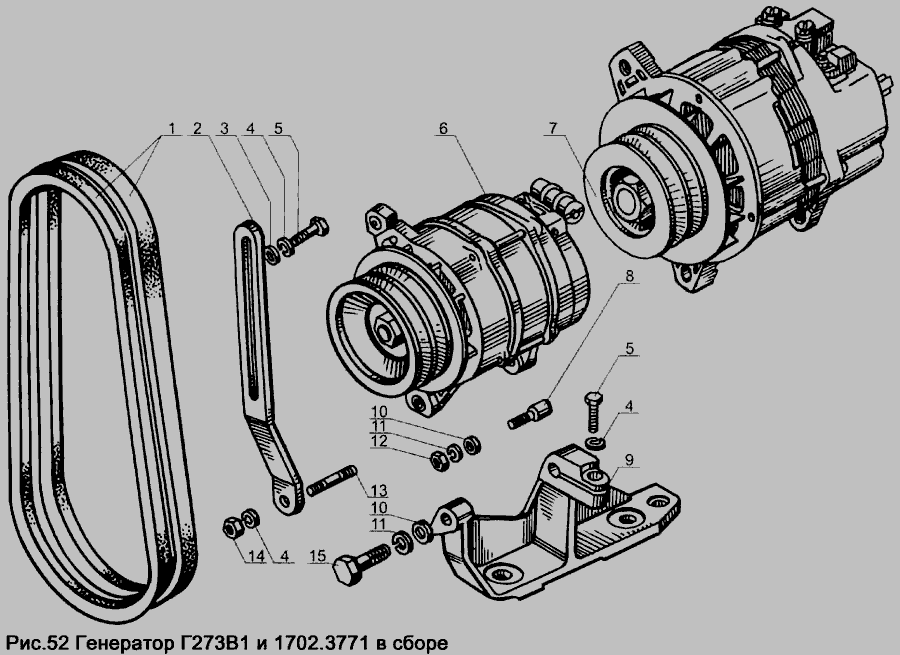 1 2 3 4 5
6
7
8
5
4
10
11
12
9
13
10
11
14 4
15

Рис.52 Генератор Г273В1 и 1702.3771 в сборе