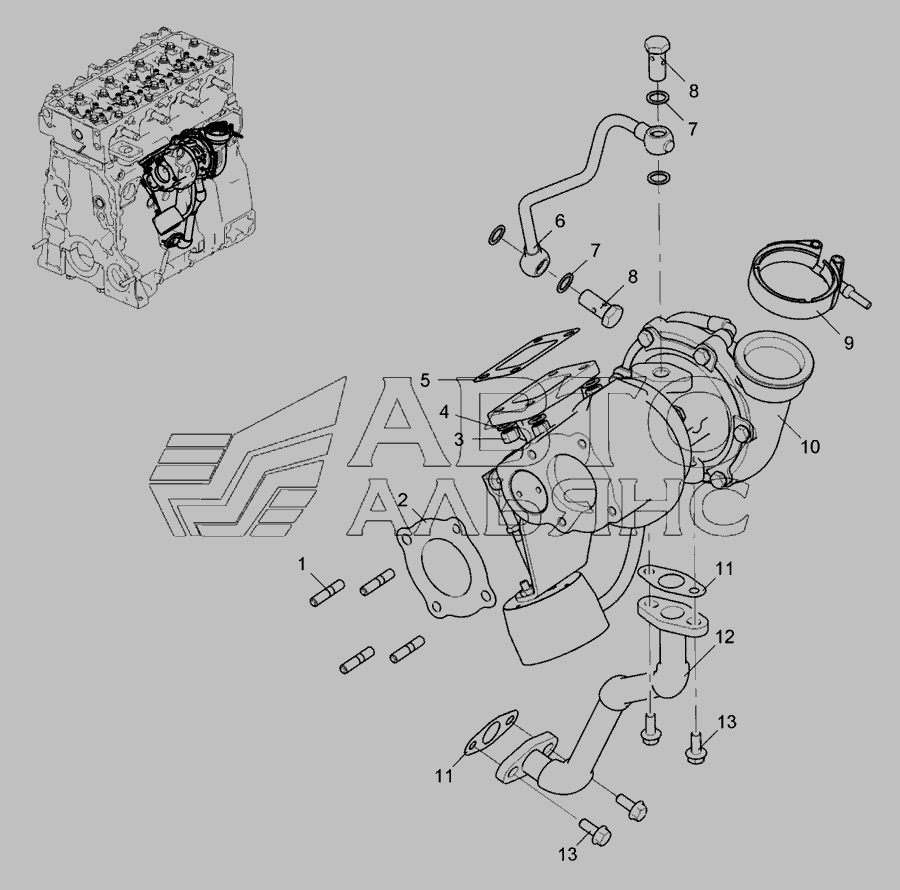 8
7
6
7
8
9
5
4
3
10
АВТО
АЛЬЯНС
2
1
11
12
13
11
13