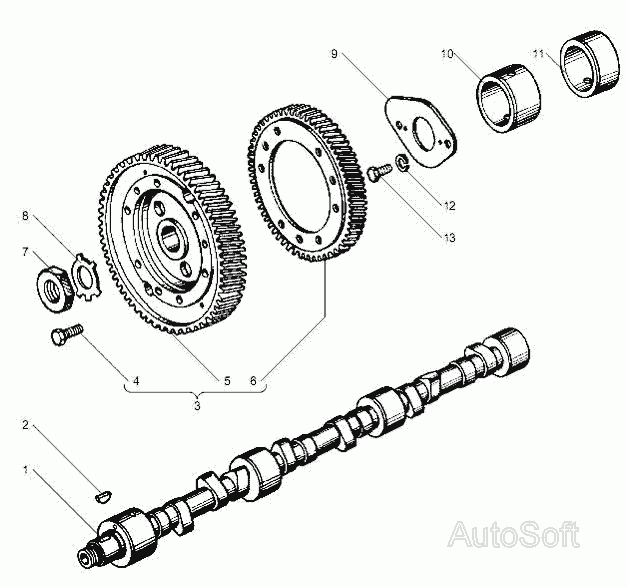 9
10
11
12
13
8
7
4
5
6
3
2
1
AutoSoft