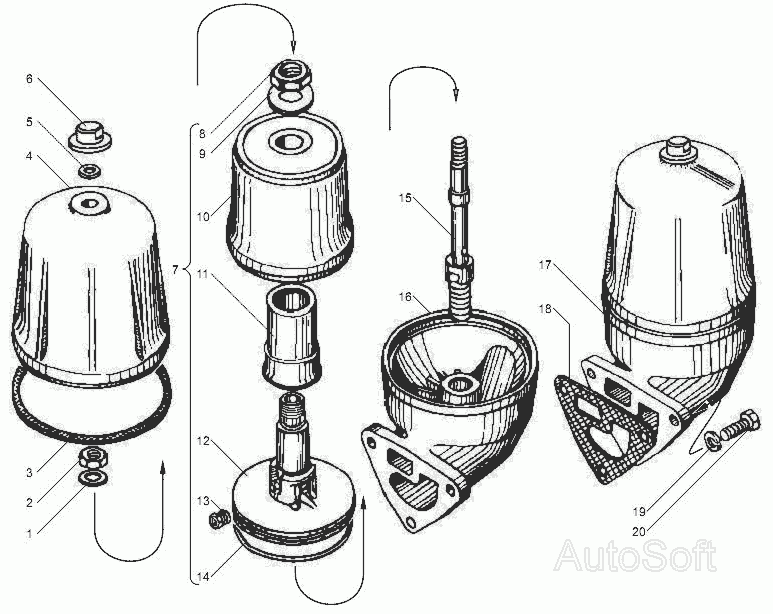 6
5
4
3
2
1
8
9
10
7
11
12
13
14
15
16
17
18
19
20
AutoSoft