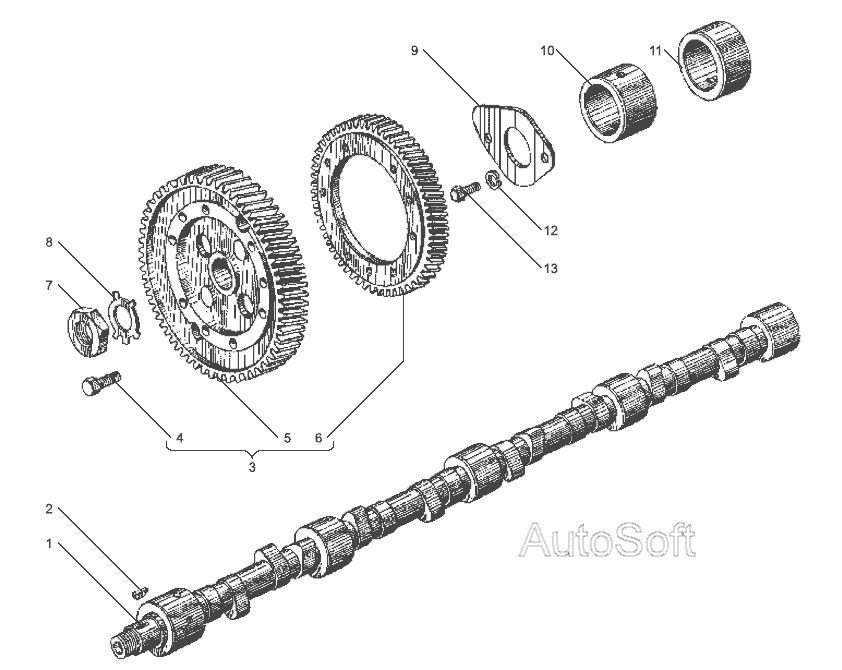 9
10
11
12
13
8
7
4
5
6
3
2
1
AutoSoft