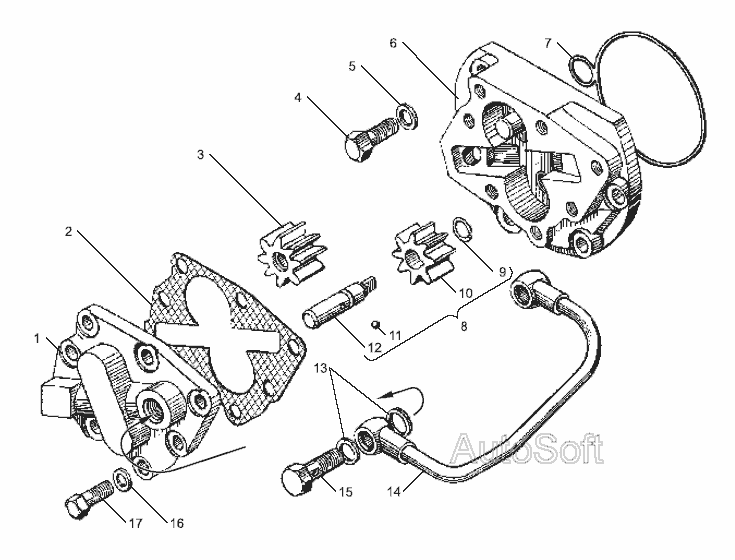 6
7
5
4
3
2
9
10
8
11
12
1
13
AutoSoft
15
14
17
16