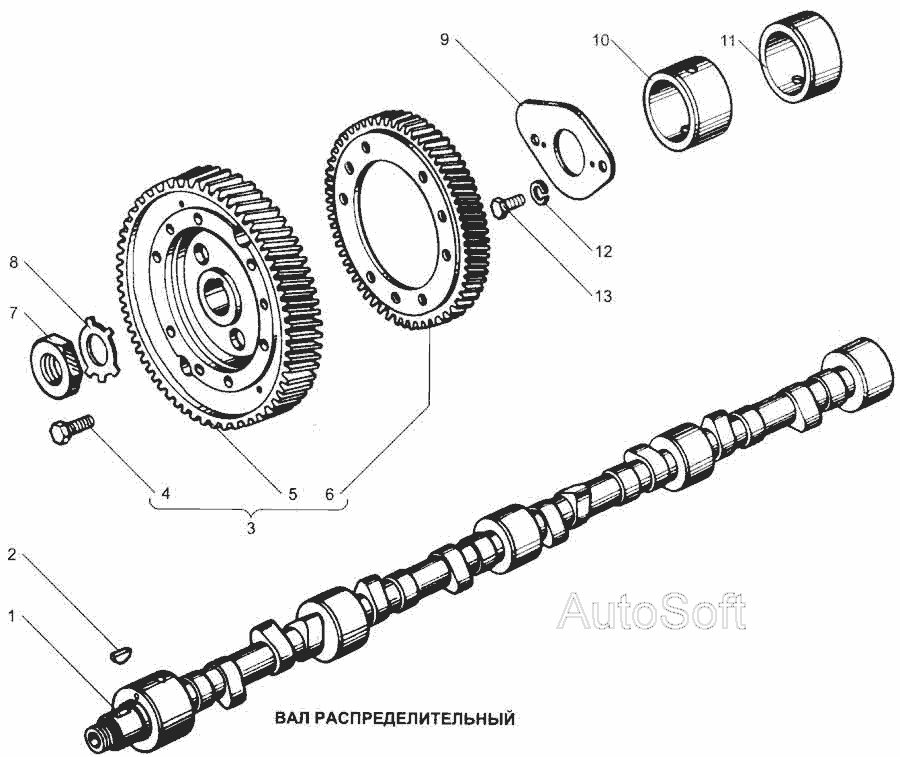 9

10

11

12

13

8

7

4

5

6

3

2

1

AutoSoft

ВАЛ РАСПРЕДЕЛИТЕЛЬНЫЙ