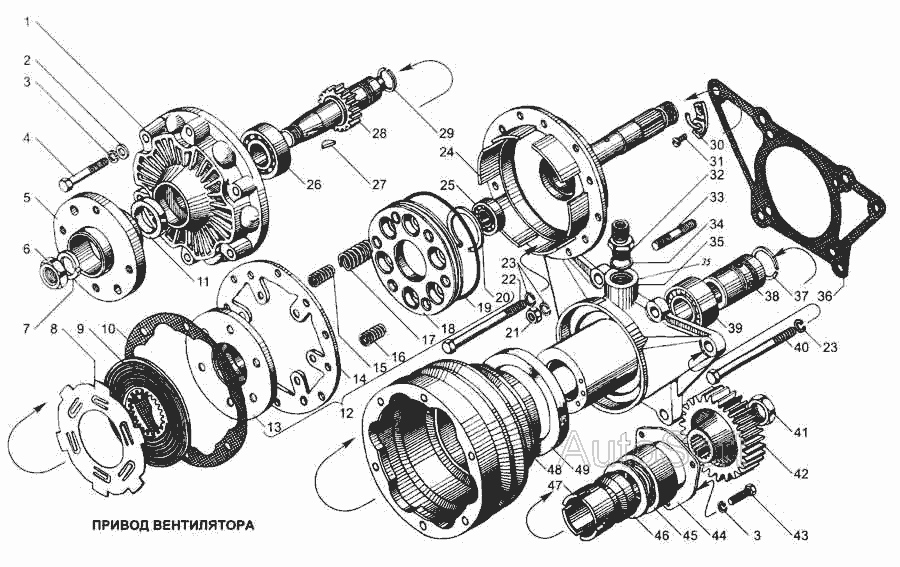 1
2
3
4
5
6
7
8
9
10
11
12
13
14
15
16
17
18
19
20
21
22
23
24
25
26
27
28
29
30
31
32
33
34
35
35
36
37
38
39
40
23
41
42
43
3
44
45
46
47
48
49
Auto

ПРИВОД ВЕНТИЛЯТОРА