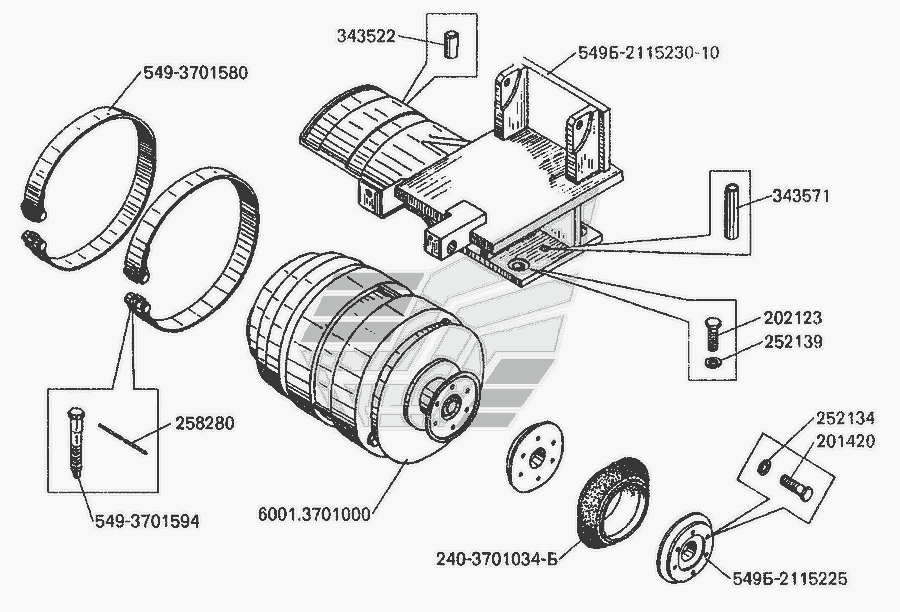 343522
549Б-2115230-10
549-3701580
343571
202123
252139
258280
252134
201420
549-3701594
6001.3701000
240-3701034-Б
549Б-2115225