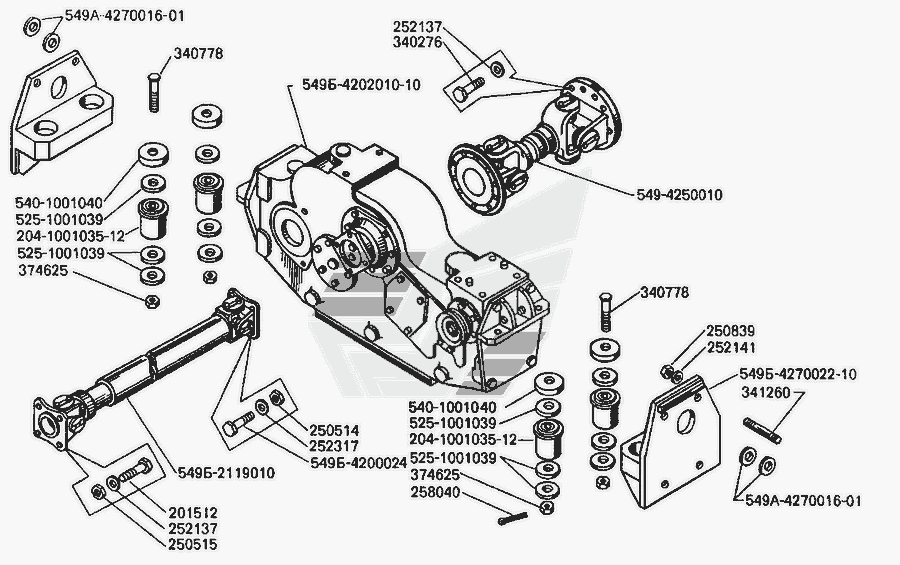 549А-4270016-01
340778
549Б-4202010-10
252137
340276
549-4250010
540-1001040
525-1001039
204-1001035-12
525-1001039
374625
340778
250839
252141
549Б-4270022-10
341260
540-1001040
525-1001039
204-1001035-12
525-1001039
374625
258040
250514
252317
549Б-4200024
549Б-2119010
201512
252137
250515
549А-4270016-01