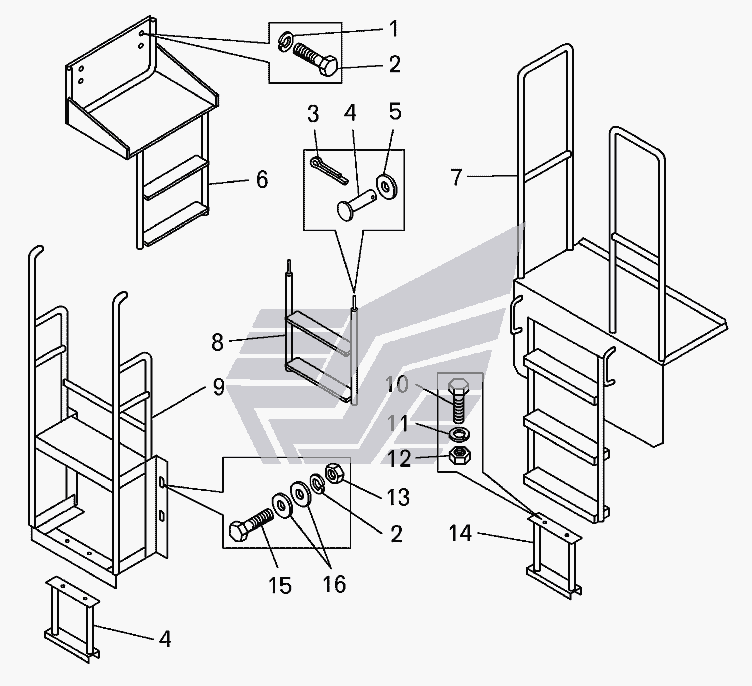 1
2
3
4
5
6
7
8
9
10
11
12
13
2
14
15
16
4