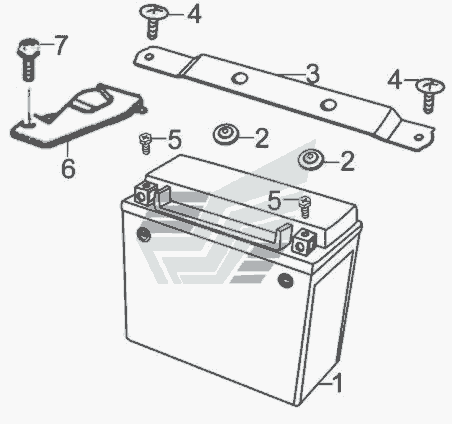 4
7
3
4
5
2
6
2
5
1