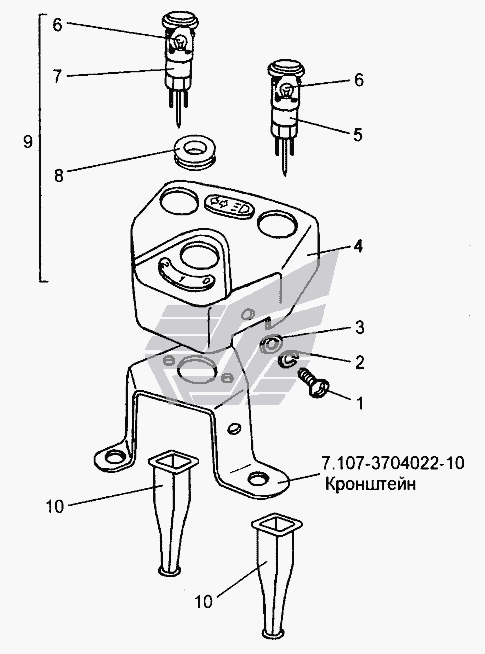 6
7
9
8
6
5
4
3
2
1
7.107-3704022-10
Кронштейн
10
10